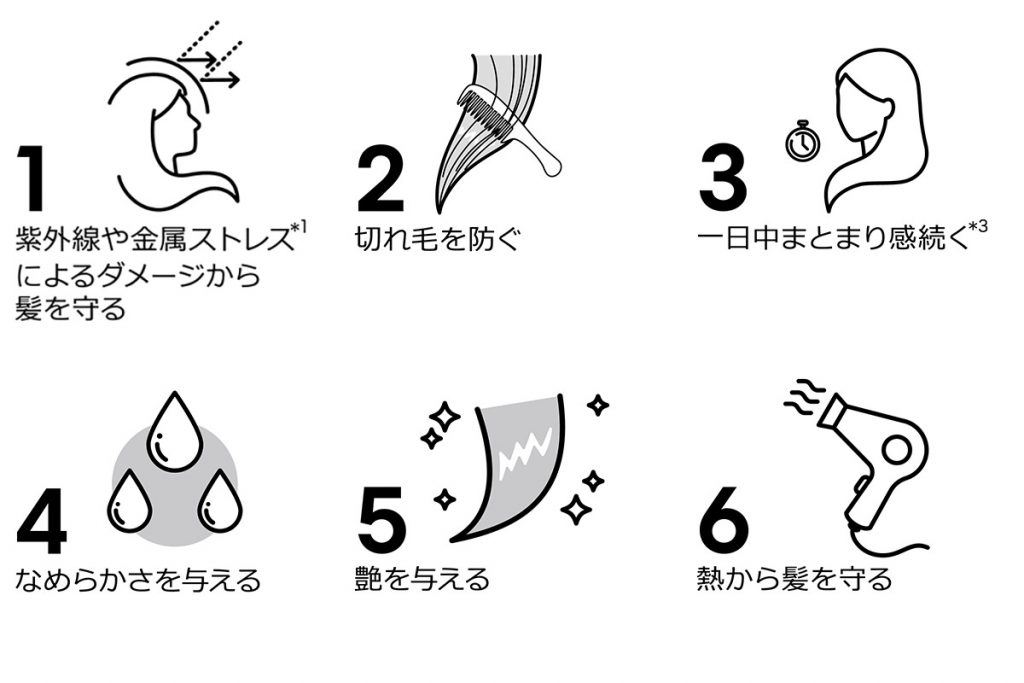 1
紫外線や金属ストレス$^{*1}$によるダメージから髪を守る

2
切れ毛を防ぐ

3
一日中まとまり感続く$^{*3}$

4
なめらかさを与える

5
艶を与える

6
熱から髪を守る